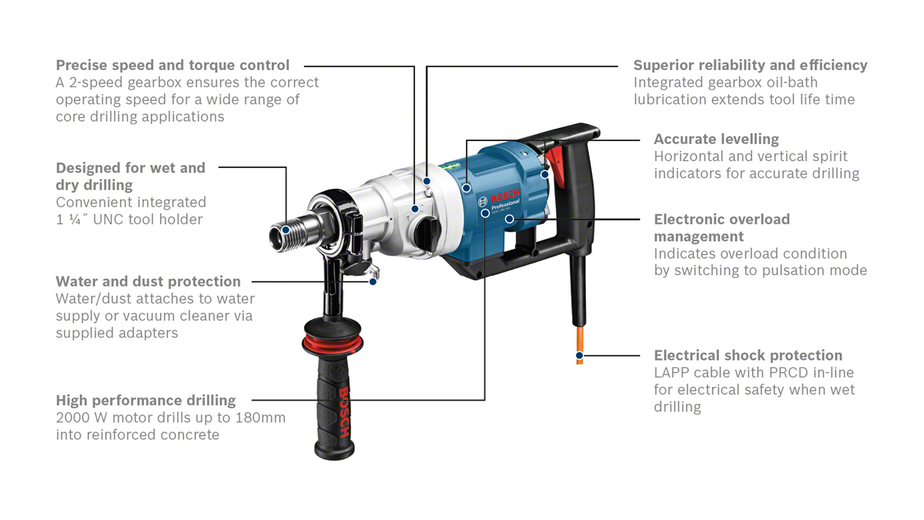 Precise speed and torque control
A 2-speed gearbox ensures the correct operating speed for a wide range of core drilling applications

Designed for wet and dry drilling
Convenient integrated 1 ¼" UNC tool holder

Water and dust protection
Water/dust attaches to water supply or vacuum cleaner via supplied adapters

High performance drilling
2000 W motor drills up to 180mm into reinforced concrete

Superior reliability and efficiency
Integrated gearbox oil-bath lubrication extends tool life time

Accurate levelling
Horizontal and vertical spirit indicators for accurate drilling

Electronic overload management
Indicates overload condition by switching to pulsation mode

Electrical shock protection
LAPP cable with PRCD in-line for electrical safety when wet drilling

BOSCH
Professional

BOSCH