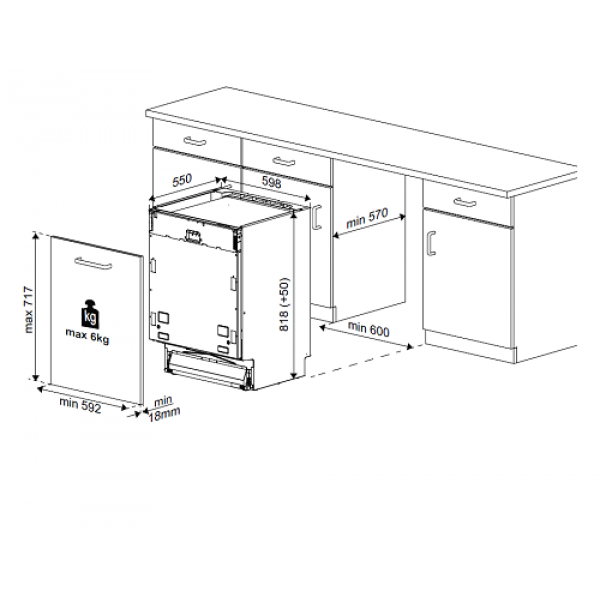 550
598
min 570
max 717
kg
max 6kg
818 (+50)
min 600
min 592
min
18mm